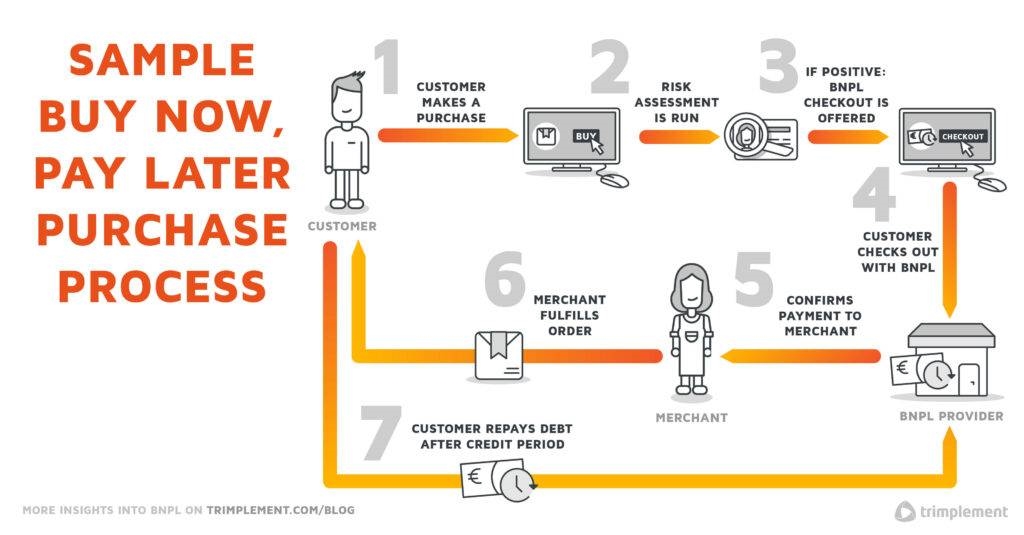 SAMPLE BUY NOW, PAY LATER PURCHASE PROCESS

CUSTOMER

1
CUSTOMER MAKES A PURCHASE

BUY

2
RISK ASSESSMENT IS RUN

3
IF POSITIVE: BNPL CHECKOUT IS OFFERED

CHECKOUT

4
CUSTOMER CHECKS OUT WITH BNPL

€

BNPL PROVIDER

5
CONFIRMS PAYMENT TO MERCHANT

MERCHANT

6
MERCHANT FULFILLS ORDER

7
CUSTOMER REPAYS DEBT AFTER CREDIT PERIOD

€

MORE INSIGHTS INTO BNPL ON TRIMPLEMENT.COM/BLOG

trimplement