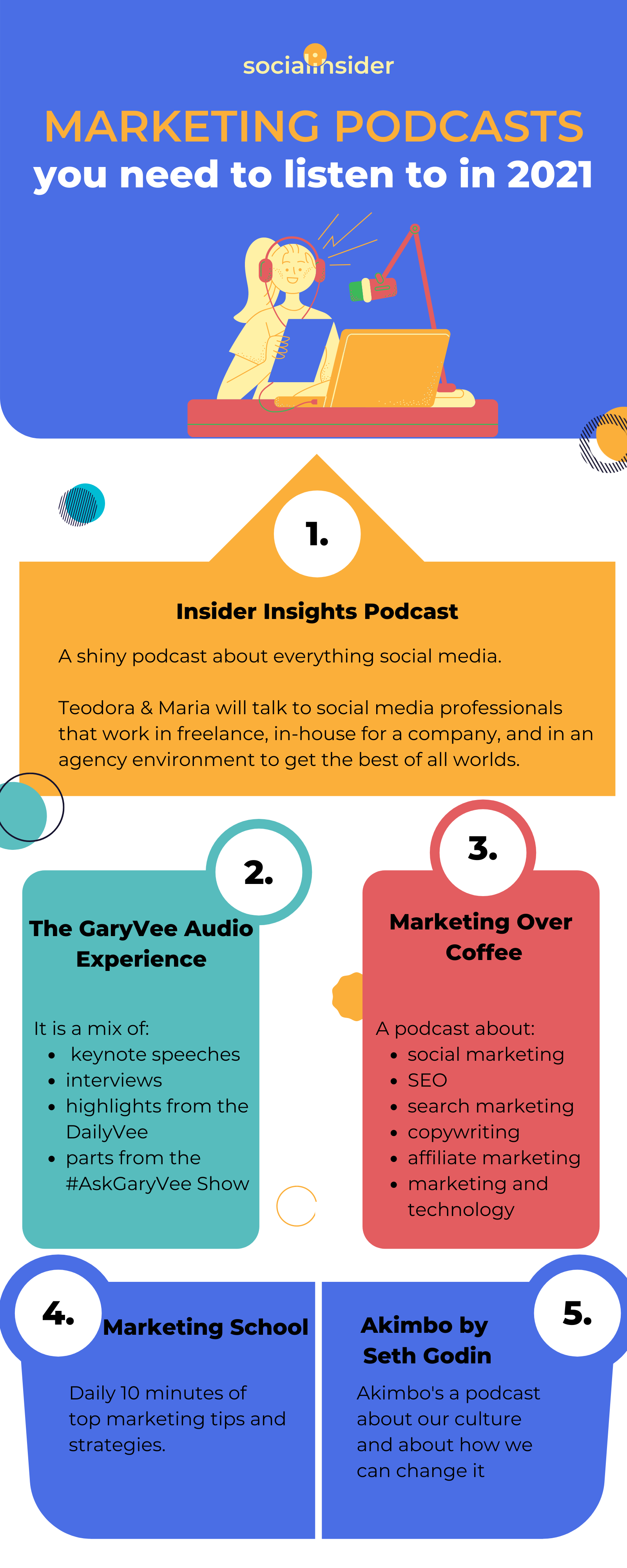 socialinsider

MARKETING PODCASTS
you need to listen to in 2021

1.

Insider Insights Podcast

A shiny podcast about everything social media.

Teodora & Maria will talk to social media professionals that work in freelance, in-house for a company, and in an agency environment to get the best of all worlds.

2.

The GaryVee Audio Experience

It is a mix of:
- keynote speeches
- interviews
- highlights from the DailyVee
- parts from the #AskGaryVee Show

3.

Marketing Over Coffee

A podcast about:
- social marketing
- SEO
- search marketing
- copywriting
- affiliate marketing
- marketing and technology

4.

Marketing School

Daily 10 minutes of top marketing tips and strategies.

5.

Akimbo by Seth Godin

Akimbo's a podcast about our culture and about how we can change it