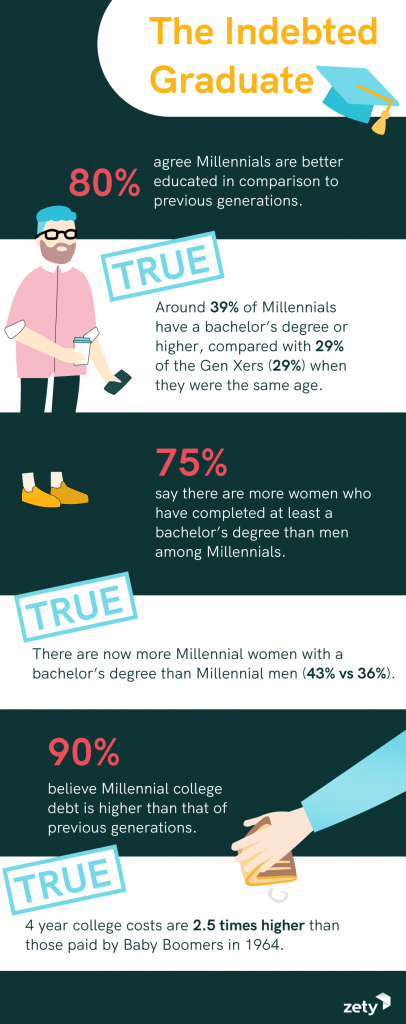 The Indebted Graduate

80% agree Millennials are better educated in comparison to previous generations.

TRUE

Around 39% of Millennials have a bachelor's degree or higher, compared with 29% of the Gen Xers (29%) when they were the same age.

75% say there are more women who have completed at least a bachelor's degree than men among Millennials.

TRUE

There are now more Millennial women with a bachelor's degree than Millennial men (43% vs 36%).

90% believe Millennial college debt is higher than that of previous generations.

TRUE

4 year college costs are 2.5 times higher than those paid by Baby Boomers in 1964.

zety