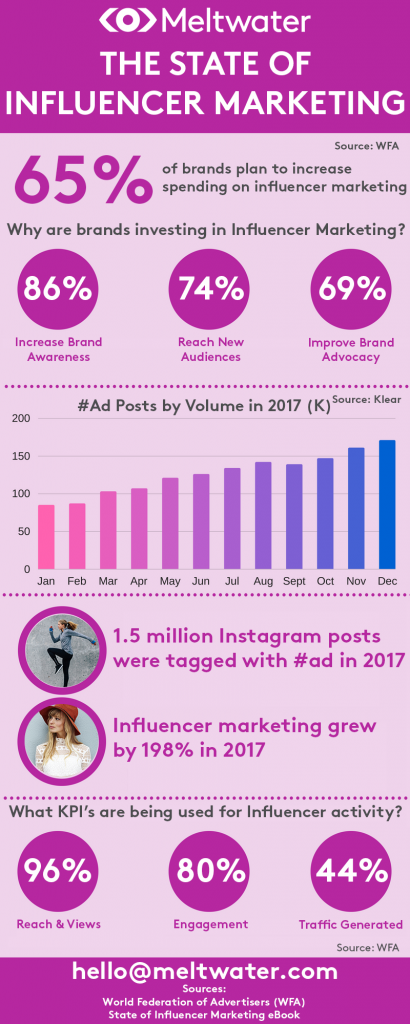 Meltwater

THE STATE OF INFLUENCER MARKETING

Source: WFA

65% of brands plan to increase spending on influencer marketing

Why are brands investing in Influencer Marketing?

86%
Increase Brand Awareness

74%
Reach New Audiences

69%
Improve Brand Advocacy

#Ad Posts by Volume in 2017 (K)

Source: Klear

200
150
100
50
0

Jan Feb Mar Apr May Jun Jul Aug Sept Oct Nov Dec

1.5 million Instagram posts were tagged with #ad in 2017

Influencer marketing grew by 198% in 2017

What KPI's are being used for Influencer activity?

96%
Reach & Views

80%
Engagement

44%
Traffic Generated

Source: WFA

hello@meltwater.com

Sources:
World Federation of Advertisers (WFA)
State of Influencer Marketing eBook