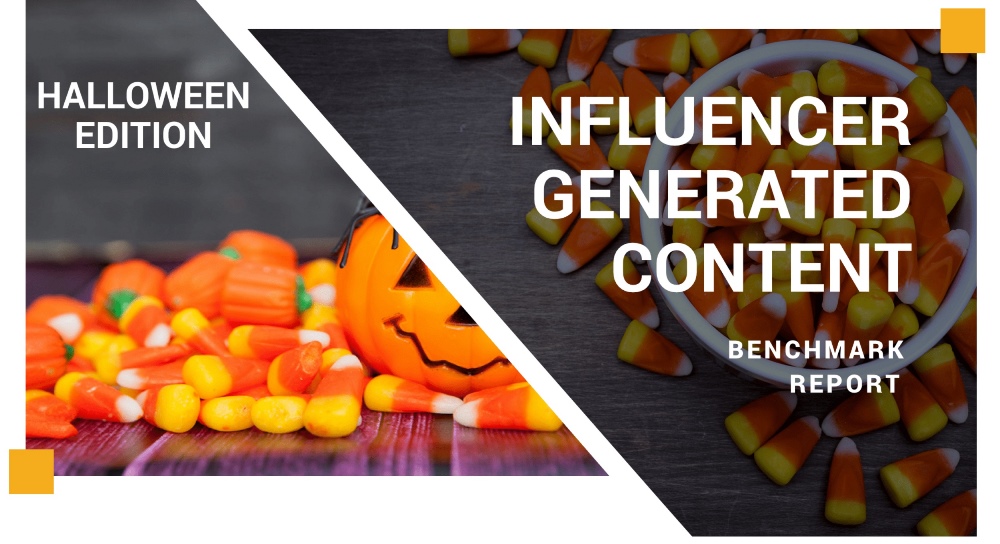 HALLOWEEN EDITION

INFLUENCER GENERATED CONTENT

BENCHMARK REPORT