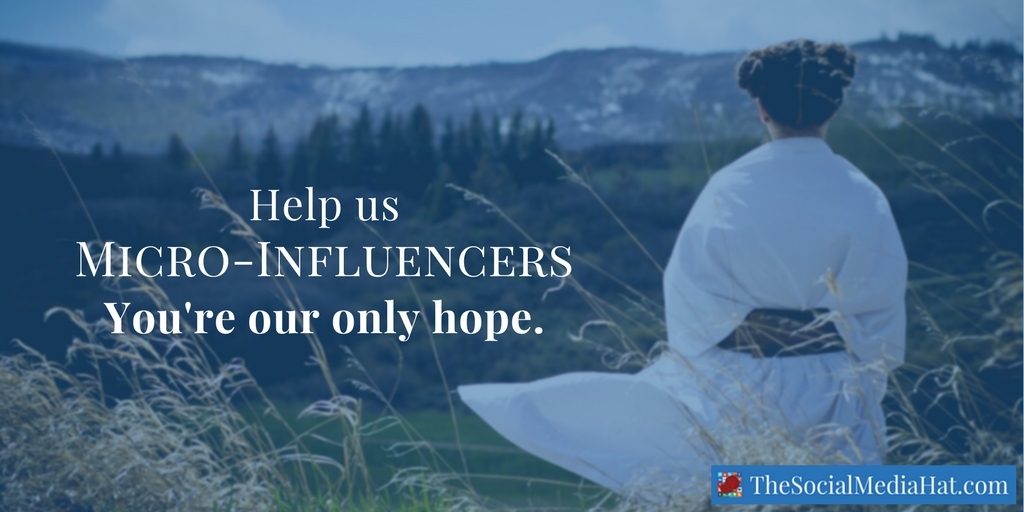 Help us
MICRO-INFLUENCERS
You're our only hope.

TheSocialMediaHat.com