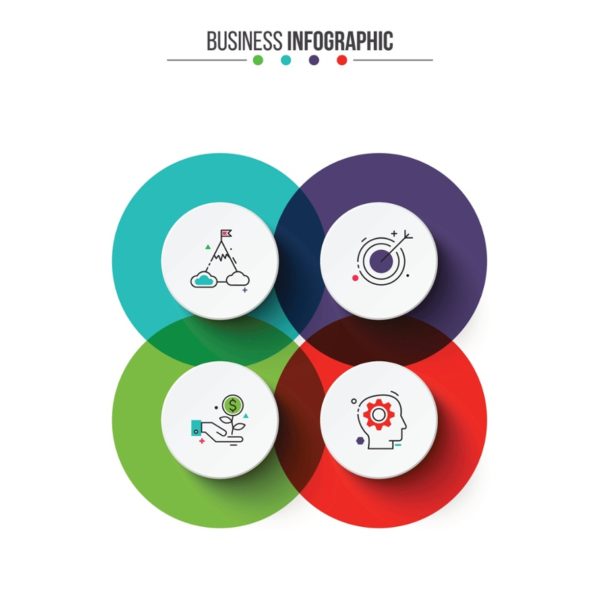 BUSINESS INFOGRAPHIC

$