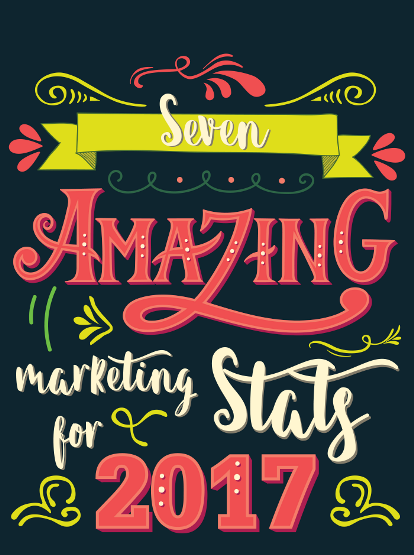 Seven

AMAZING

marketing Stats

for

2017