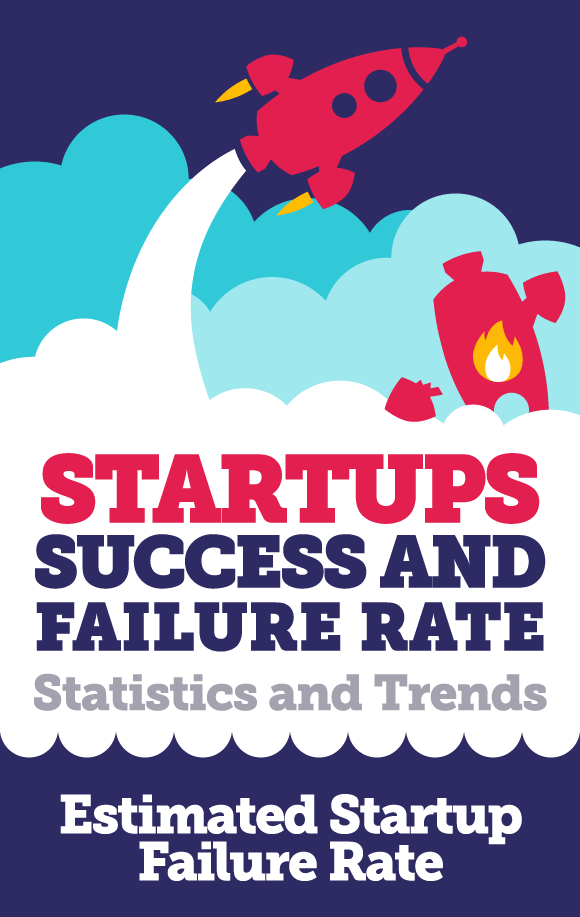 STARTUPS
SUCCESS AND
FAILURE RATE
Statistics and Trends

Estimated Startup
Failure Rate