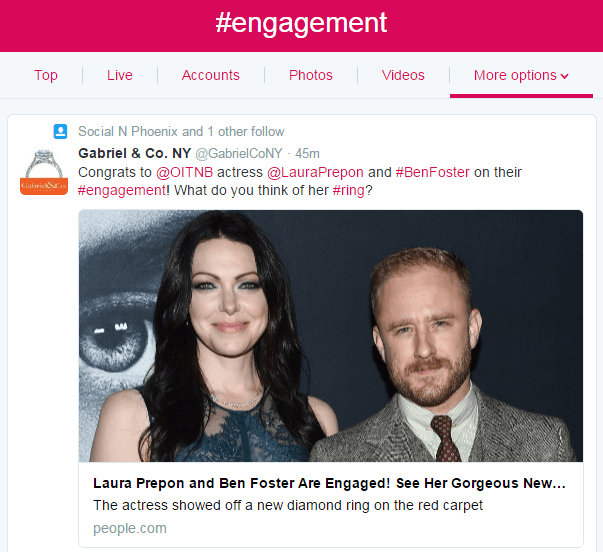 #engagement

Top | Live | Accounts | Photos | Videos | More options

Social N Phoenix and 1 other follow

Gabriel&Co.

Gabriel & Co. NY @GabrielCoNY · 45m
Congrats to @OITNB actress @LauraPrepon and #BenFoster on their #engagement! What do you think of her #ring?

Laura Prepon and Ben Foster Are Engaged! See Her Gorgeous New...
The actress showed off a new diamond ring on the red carpet
people.com