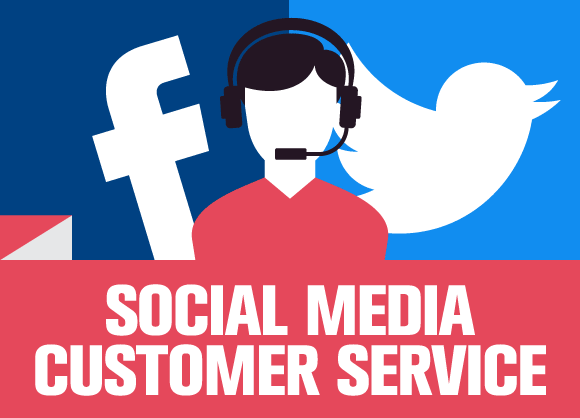 f

SOCIAL MEDIA CUSTOMER SERVICE