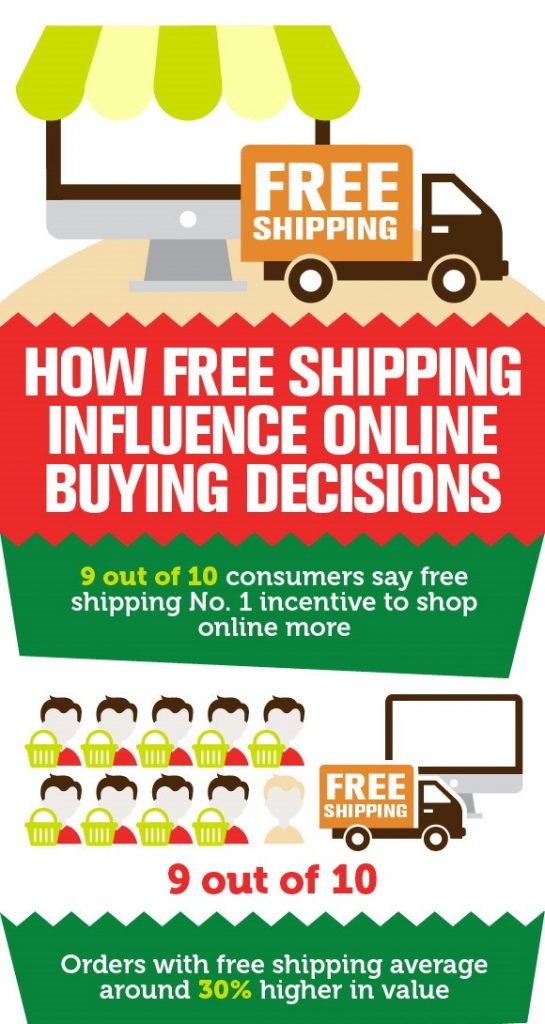 FREE SHIPPING

HOW FREE SHIPPING INFLUENCE ONLINE BUYING DECISIONS

9 out of 10 consumers say free shipping No. 1 incentive to shop online more

FREE SHIPPING

9 out of 10

Orders with free shipping average around 30% higher in value