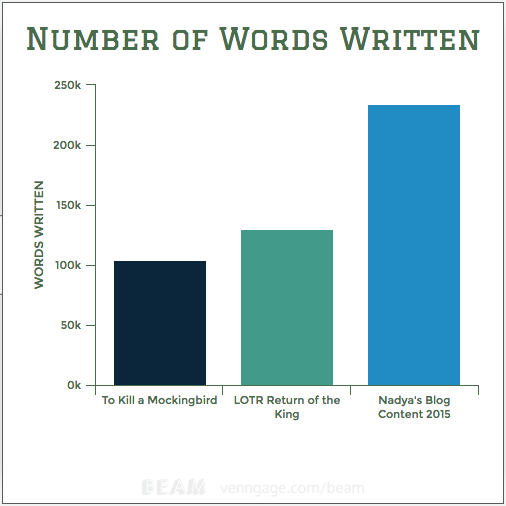 NUMBER OF WORDS WRITTEN

WORDS WRITTEN

250k
200k
150k
100k
50k
0k

To Kill a Mockingbird
LOTR Return of the King
Nadya's Blog Content 2015

BEAM venngage.com/beam