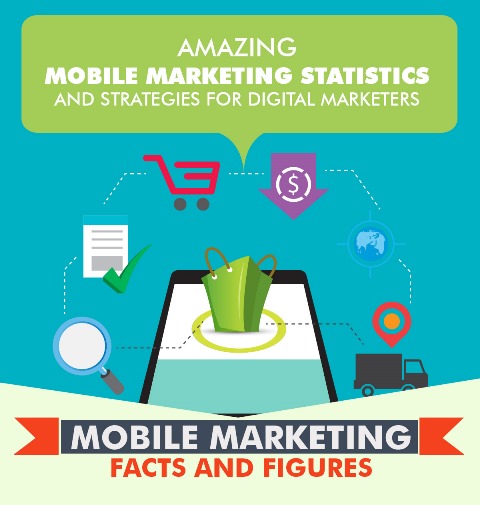 AMAZING
MOBILE MARKETING STATISTICS
AND STRATEGIES FOR DIGITAL MARKETERS

$

MOBILE MARKETING
FACTS AND FIGURES