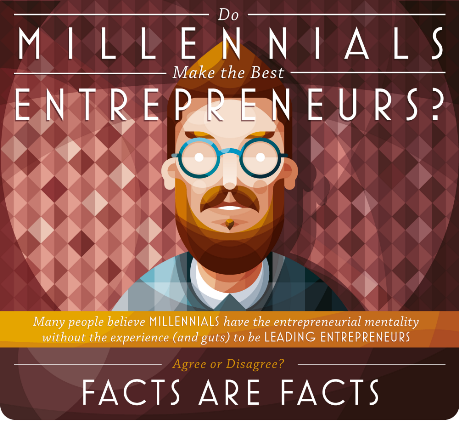 Do
MILLENNIALS
Make the Best
ENTREPRENEURS?

Many people believe MILLENNIALS have the entrepreneurial mentality without the experience (and guts) to be LEADING ENTREPRENEURS

Agree or Disagree?

FACTS ARE FACTS