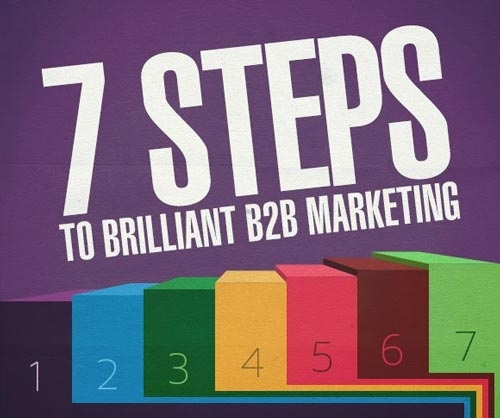 7 STEPS
TO BRILLIANT B2B MARKETING

1 2 3 4 5 6 7