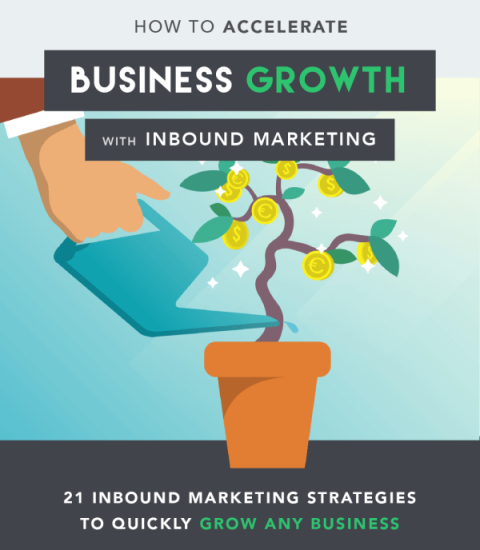 HOW TO ACCELERATE

BUSINESS GROWTH

WITH INBOUND MARKETING

21 INBOUND MARKETING STRATEGIES TO QUICKLY GROW ANY BUSINESS