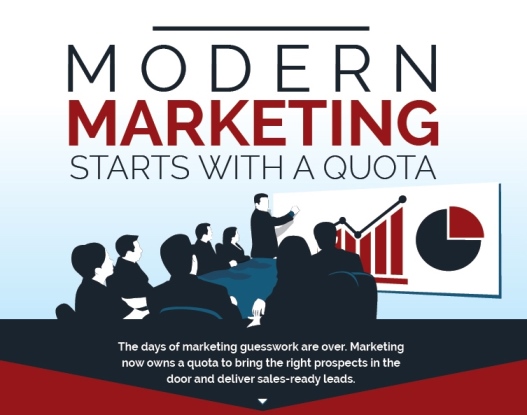 MODERN
MARKETING
STARTS WITH A QUOTA

The days of marketing guesswork are over. Marketing now owns a quota to bring the right prospects in the door and deliver sales-ready leads.