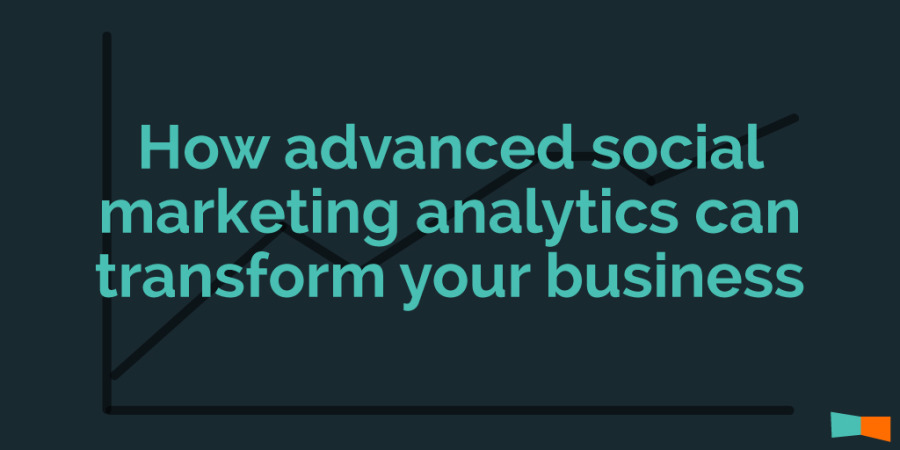 How advanced social marketing analytics can transform your business